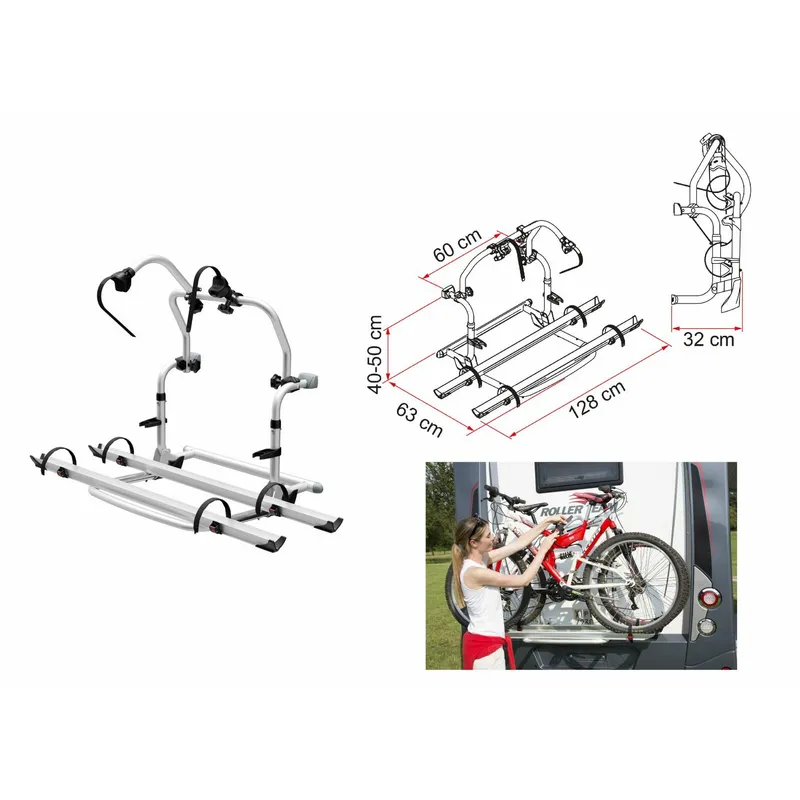 60 cm
40-50 cm
63 cm
128 cm
32 cm
ROLLER TEAM